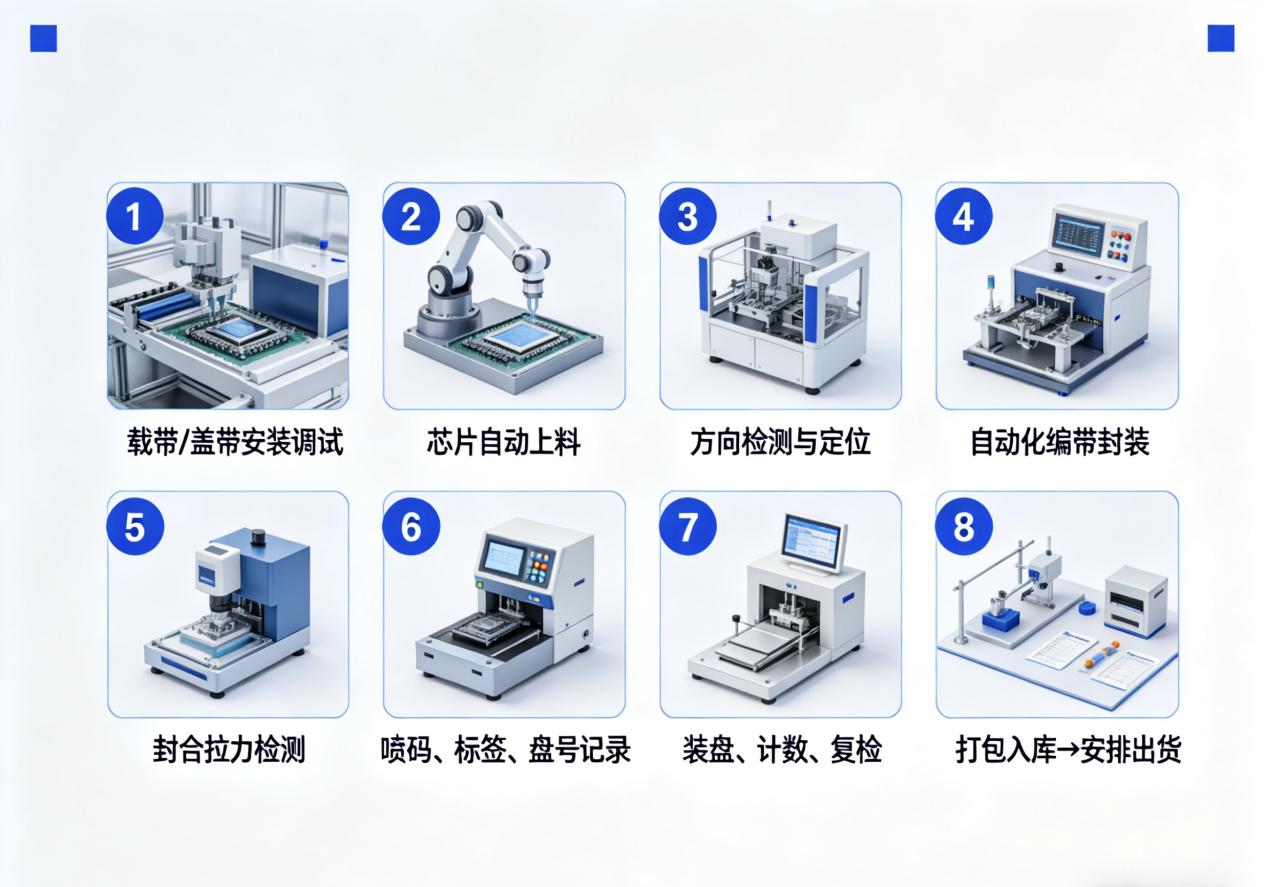 1
载带/盖带安装调试

2
芯片自动上料

3
方向检测与定位

4
自动化编带封装

5
封合拉力检测

6
喷码、标签、盘号记录

7
装盘、计数、复检

8
打包入库→安排出货