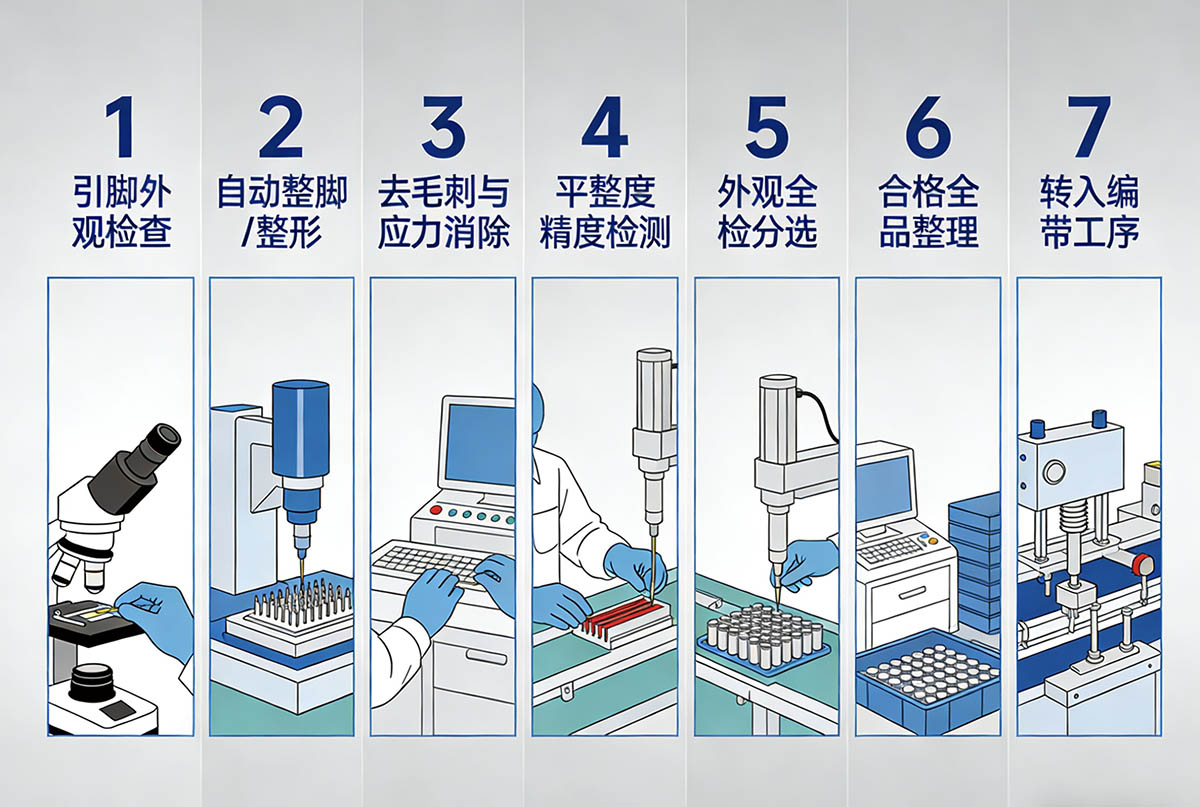 1
引脚外观检查

2
自动整脚/整形

3
去毛刺与应力消除

4
平整度精度检测

5
外观全检分选

6
合格全品整理

7
转入编带工序